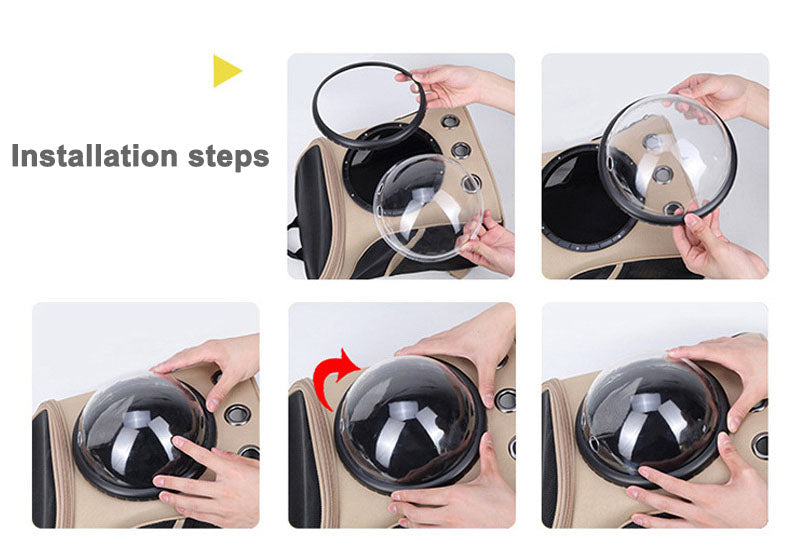 Installation steps